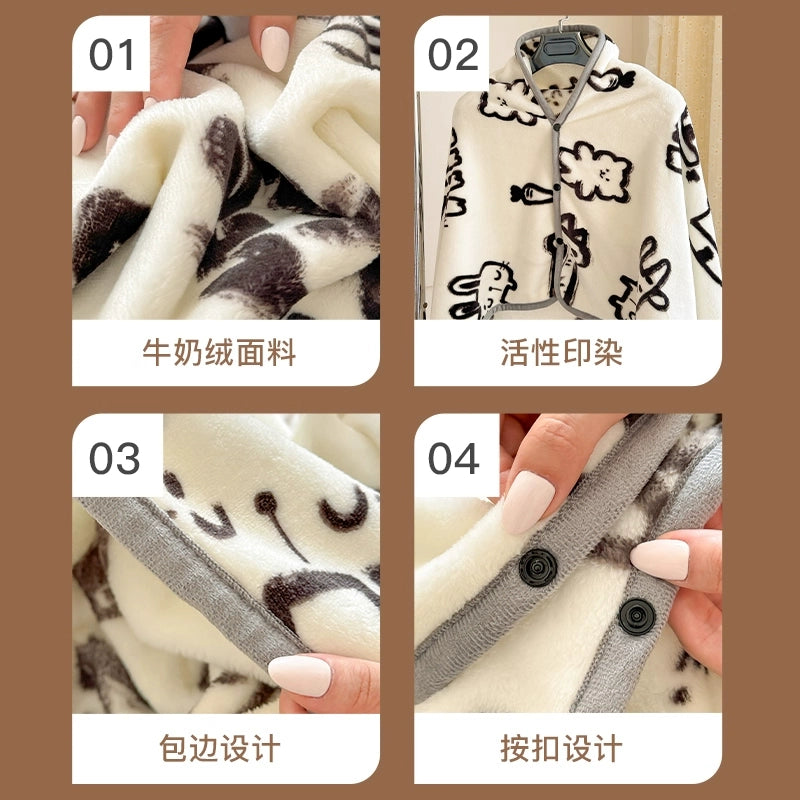 01

牛奶绒面料

02

活性印染

03

包边设计

04

按扣设计